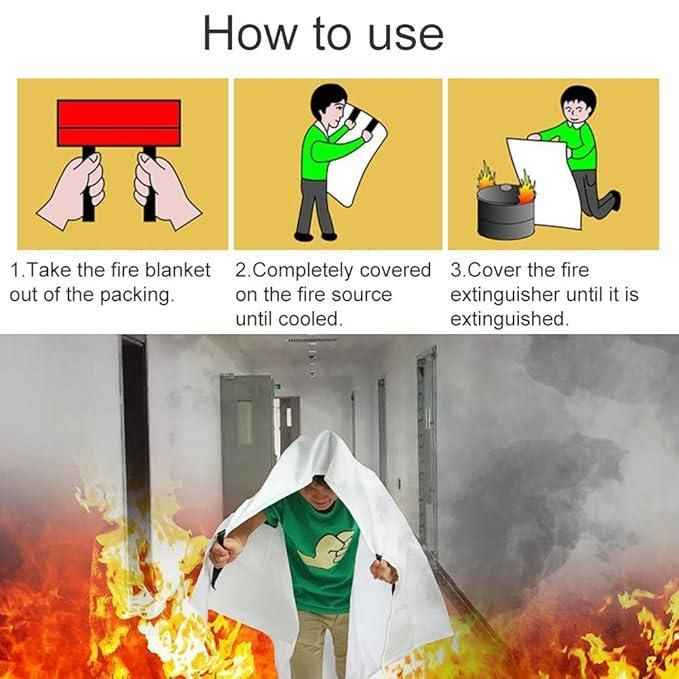 How to use

1.Take the fire blanket out of the packing.

2.Completely covered on the fire source until cooled.

3.Cover the fire extinguisher until it is extinguished.