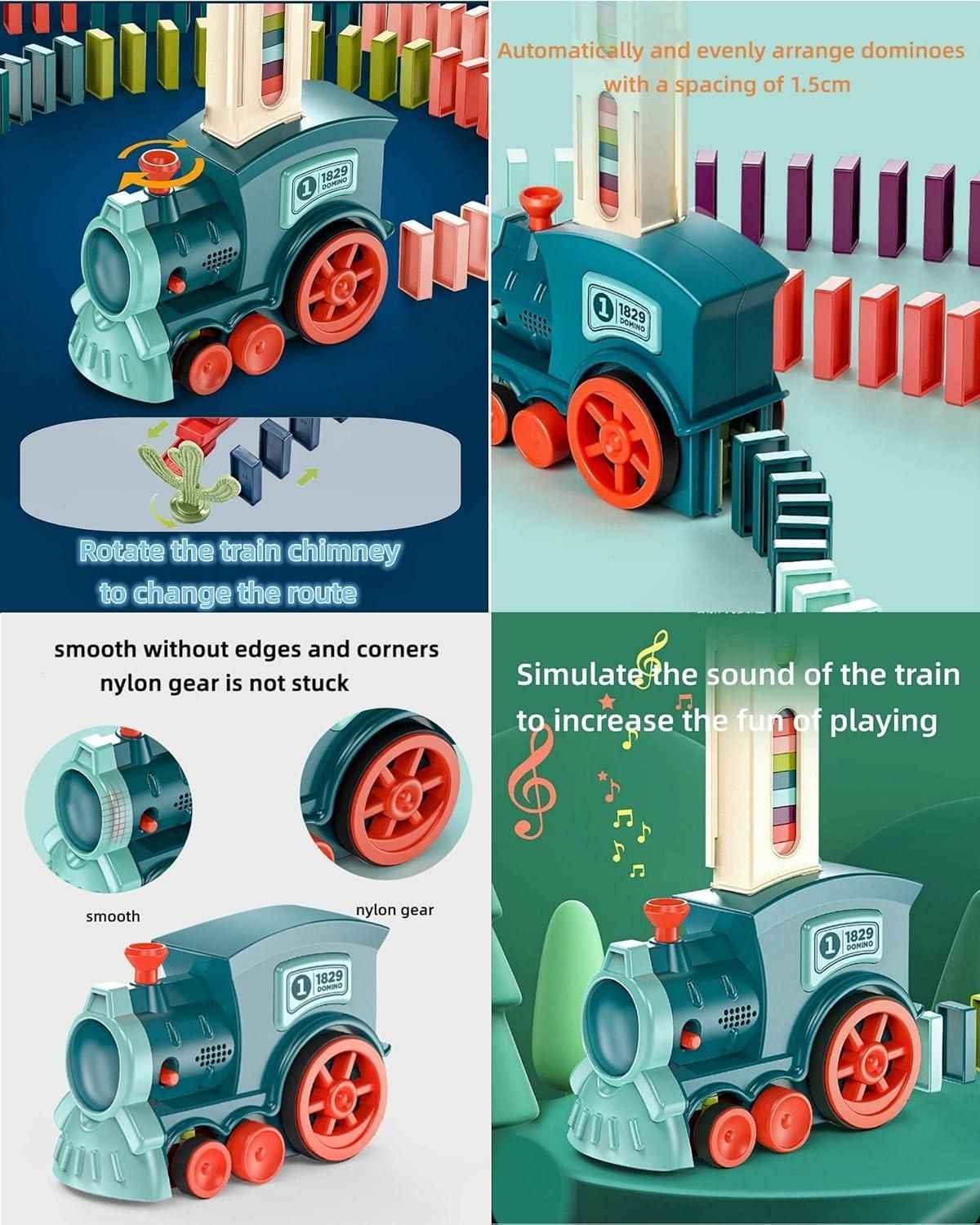 1 1829 DOMINO

Rotate the train chimney to change the route

Automatically and evenly arrange dominoes with a spacing of 1.5cm

1 1829 DOMINO

smooth without edges and corners nylon gear is not stuck

smooth

nylon gear

1 1829 DOMINO

Simulate the sound of the train to increase the fun of playing

1 1829 DOMINO