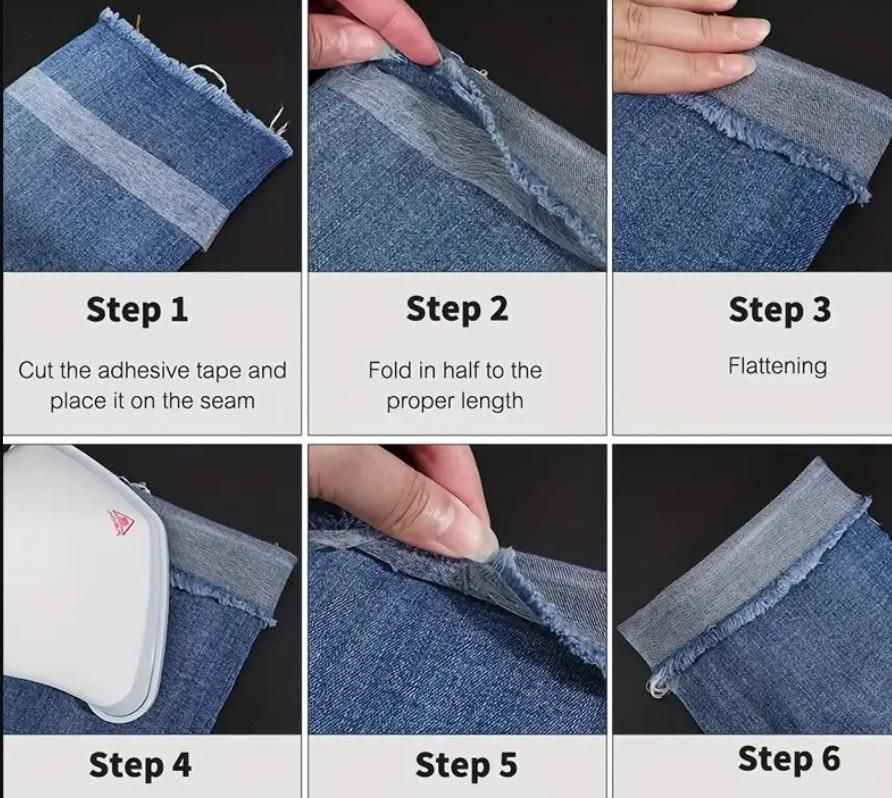 Step 1

Cut the adhesive tape and place it on the seam

Step 2

Fold in half to the proper length

Step 3

Flattening

Step 4

Step 5

Step 6